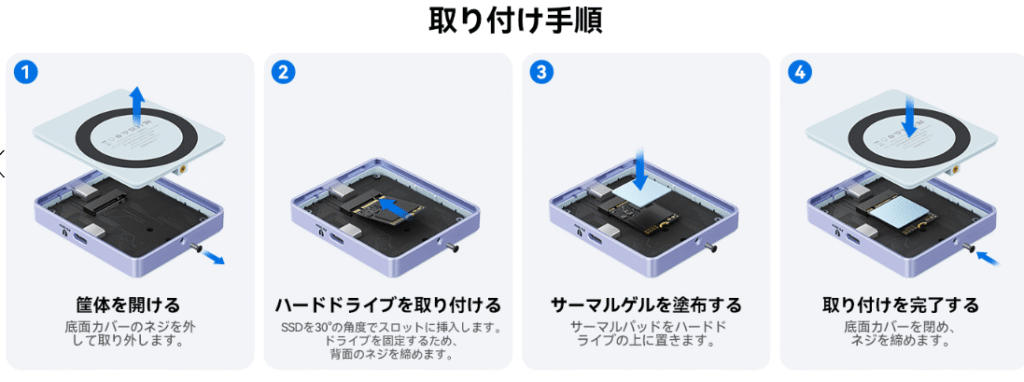 取り付け手順

1
筐体を開ける
底面カバーのネジを外して取り外します。

2
ハードドライブを取り付ける
SSDを30°の角度でスロットに挿入します。ドライブを固定するため、背面のネジを締めます。

3
サーマルゲルを塗布する
サーマルパッドをハードドライブの上に置きます。

4
取り付けを完了する
底面カバーを閉め、ネジを締めます。